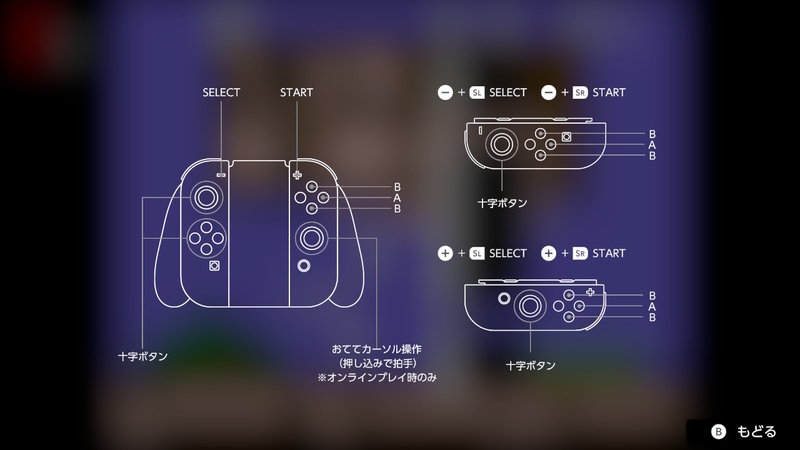 SELECT
START

B
A
B

十字ボタン

おててカーソル操作
(押し込みで拍手)
※オンラインプレイ時のみ

− + SL SELECT − + SR START

B
A
B

十字ボタン

+ + SL SELECT + + SR START

B
A
B

十字ボタン

B もどる