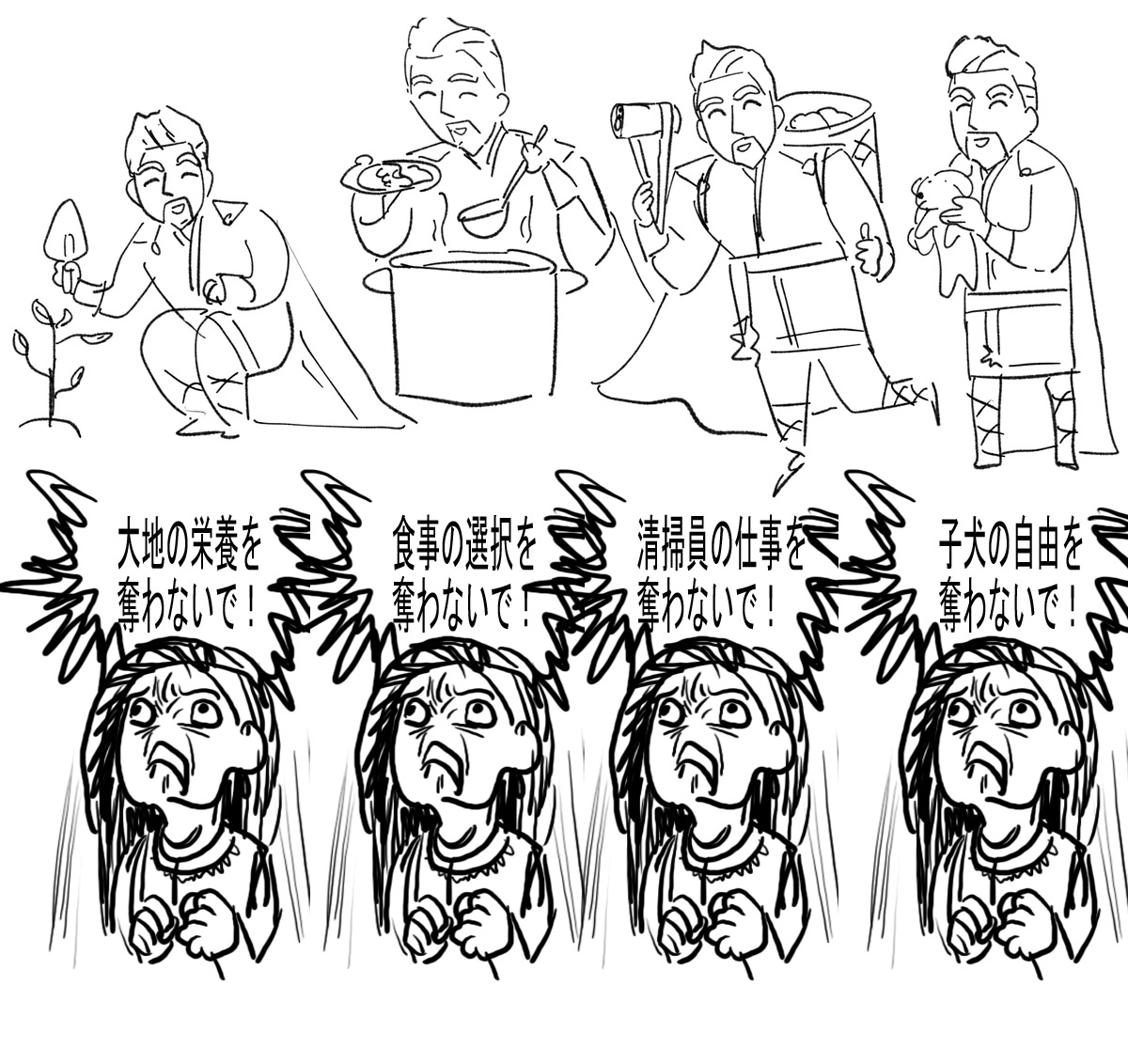 大地の栄養を奪わないで！

食事の選択を奪わないで！

清掃員の仕事を奪わないで！

子犬の自由を奪わないで！